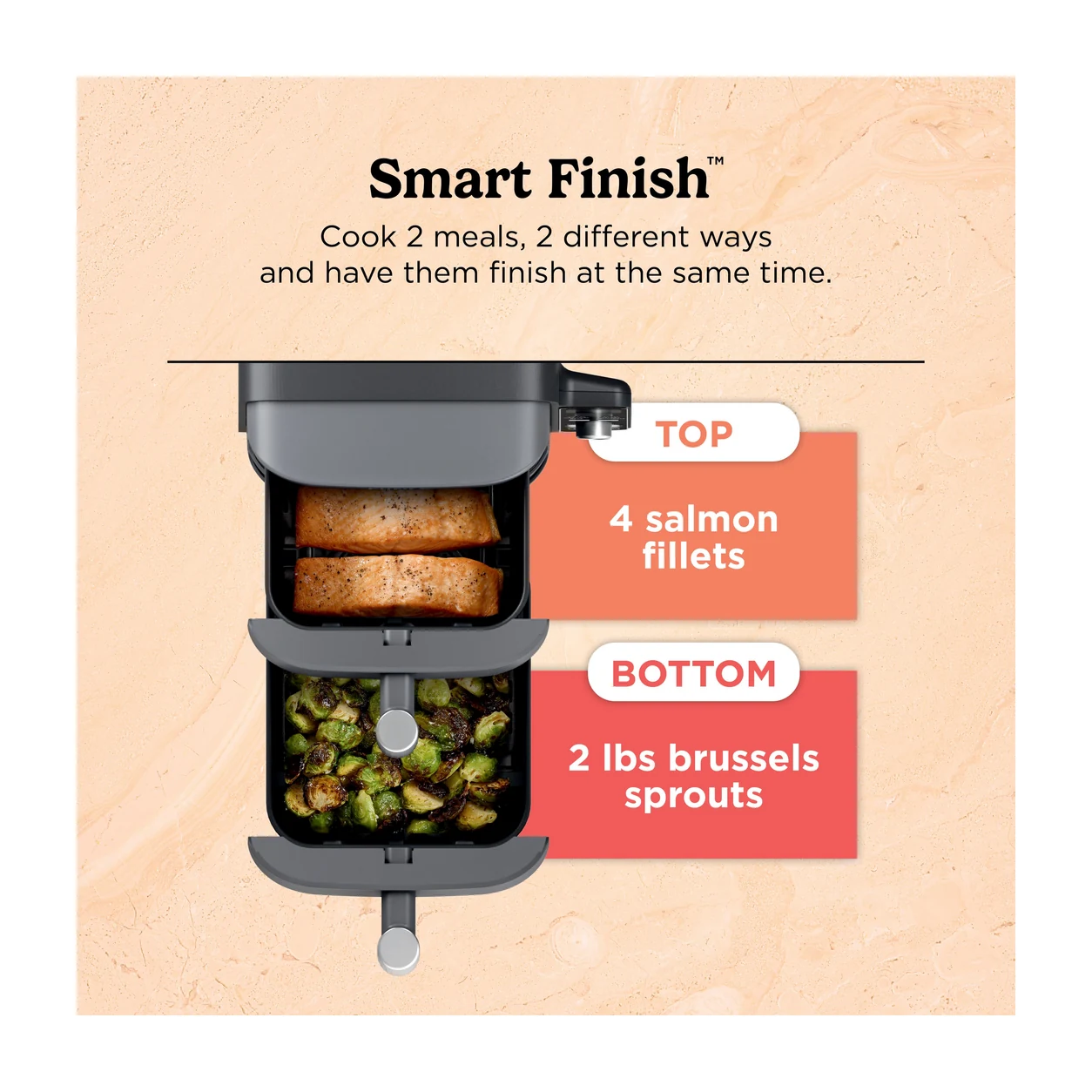 Smart Finish™

Cook 2 meals, 2 different ways and have them finish at the same time.

TOP

4 salmon fillets

BOTTOM

2 lbs brussels sprouts